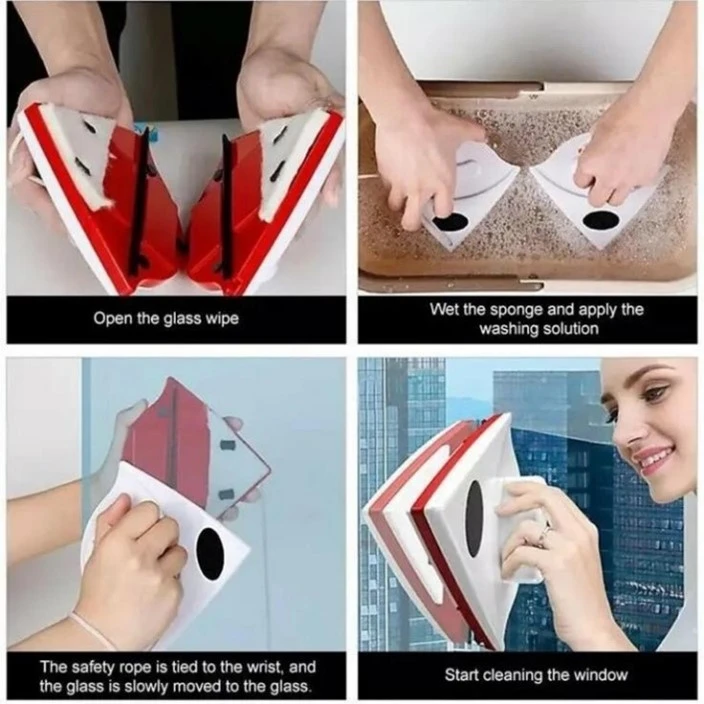 Open the glass wipe

Wet the sponge and apply the washing solution

The safety rope is tied to the wrist, and the glass is slowly moved to the glass.

Start cleaning the window